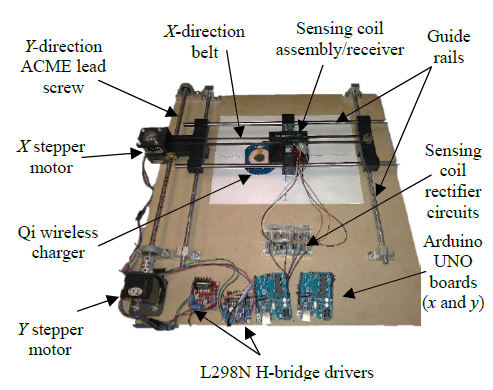 $Y$-direction ACME lead screw

$X$-direction belt

Sensing coil assembly/receiver

Guide rails

$X$ stepper motor

Sensing coil rectifier circuits

Qi wireless charger

Arduino UNO boards ($x$ and $y$)

$Y$ stepper motor

L298N H-bridge drivers